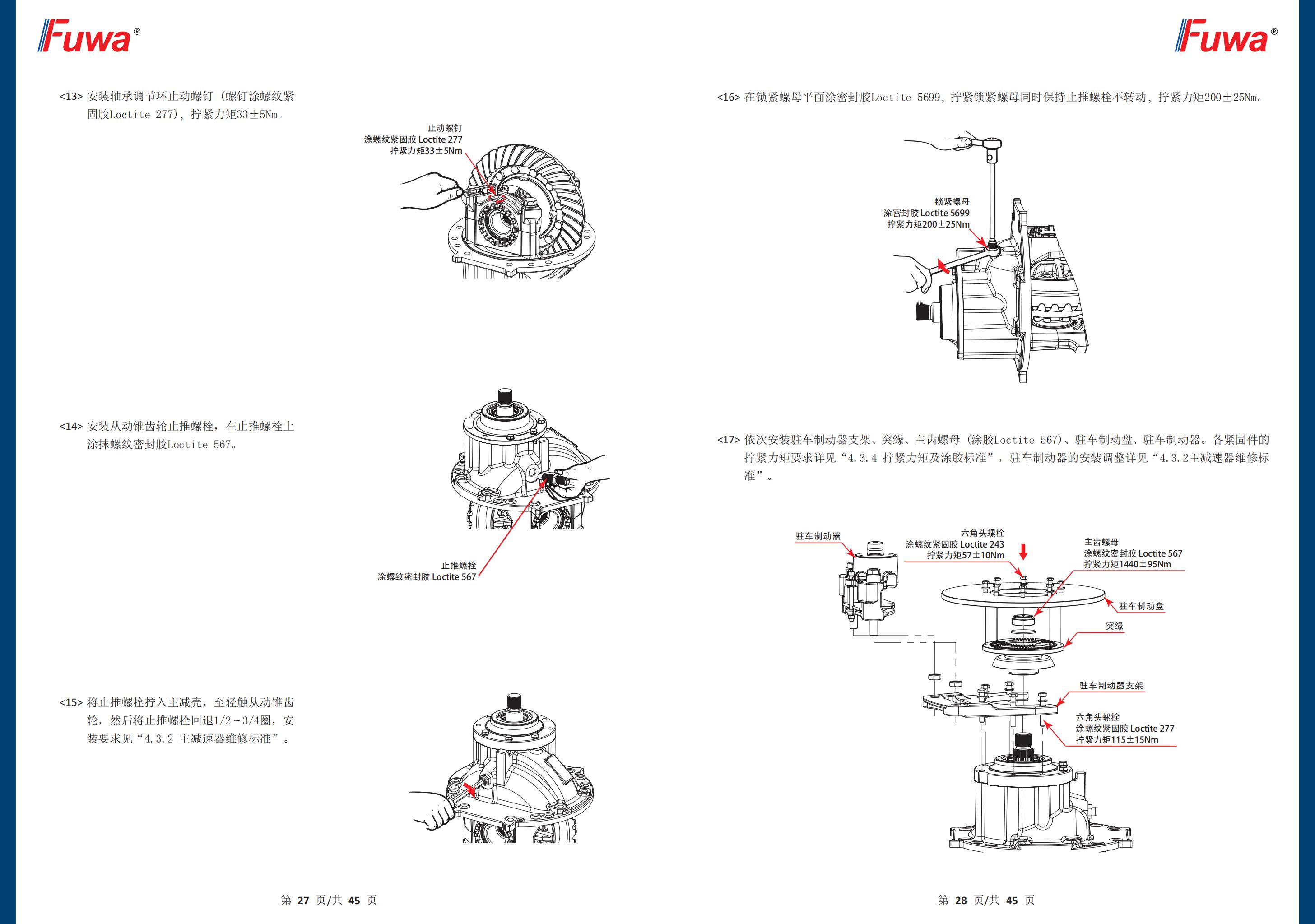 Fuwa®

<13> 安装轴承调节环止动螺钉（螺钉涂螺纹紧固胶Loctite 277），拧紧力矩33±5Nm。

止动螺钉
涂螺纹紧固胶 Loctite 277
拧紧力矩33±5Nm

<14> 安装从动锥齿轮止推螺栓，在止推螺栓上涂抹螺纹密封胶Loctite 567。

止推螺栓
涂螺纹密封胶 Loctite 567

<15> 将止推螺栓拧入主减壳，至轻触从动锥齿轮，然后将止推螺栓回退1/2～3/4圈，安装要求见“4.3.2 主减速器维修标准”。

第 27 页/共 45 页

Fuwa®

<16> 在锁紧螺母平面涂密封胶Loctite 5699，拧紧锁紧螺母同时保持止推螺栓不转动，拧紧力矩200±25Nm。

锁紧螺母
涂密封胶 Loctite 5699
拧紧力矩200±25Nm

<17> 依次安装驻车制动器支架、突缘、主齿螺母（涂胶Loctite 567）、驻车制动盘、驻车制动器。各紧固件的拧紧力矩要求详见“4.3.4 拧紧力矩及涂胶标准”，驻车制动器的安装调整详见“4.3.2主减速器维修标准”。

驻车制动器

六角头螺栓
涂螺纹紧固胶 Loctite 243
拧紧力矩57±10Nm

主齿螺母
涂螺纹密封胶 Loctite 567
拧紧力矩1440±95Nm

驻车制动盘

突缘

驻车制动器支架

六角头螺栓
涂螺纹紧固胶 Loctite 277
拧紧力矩115±15Nm

第 28 页/共 45 页